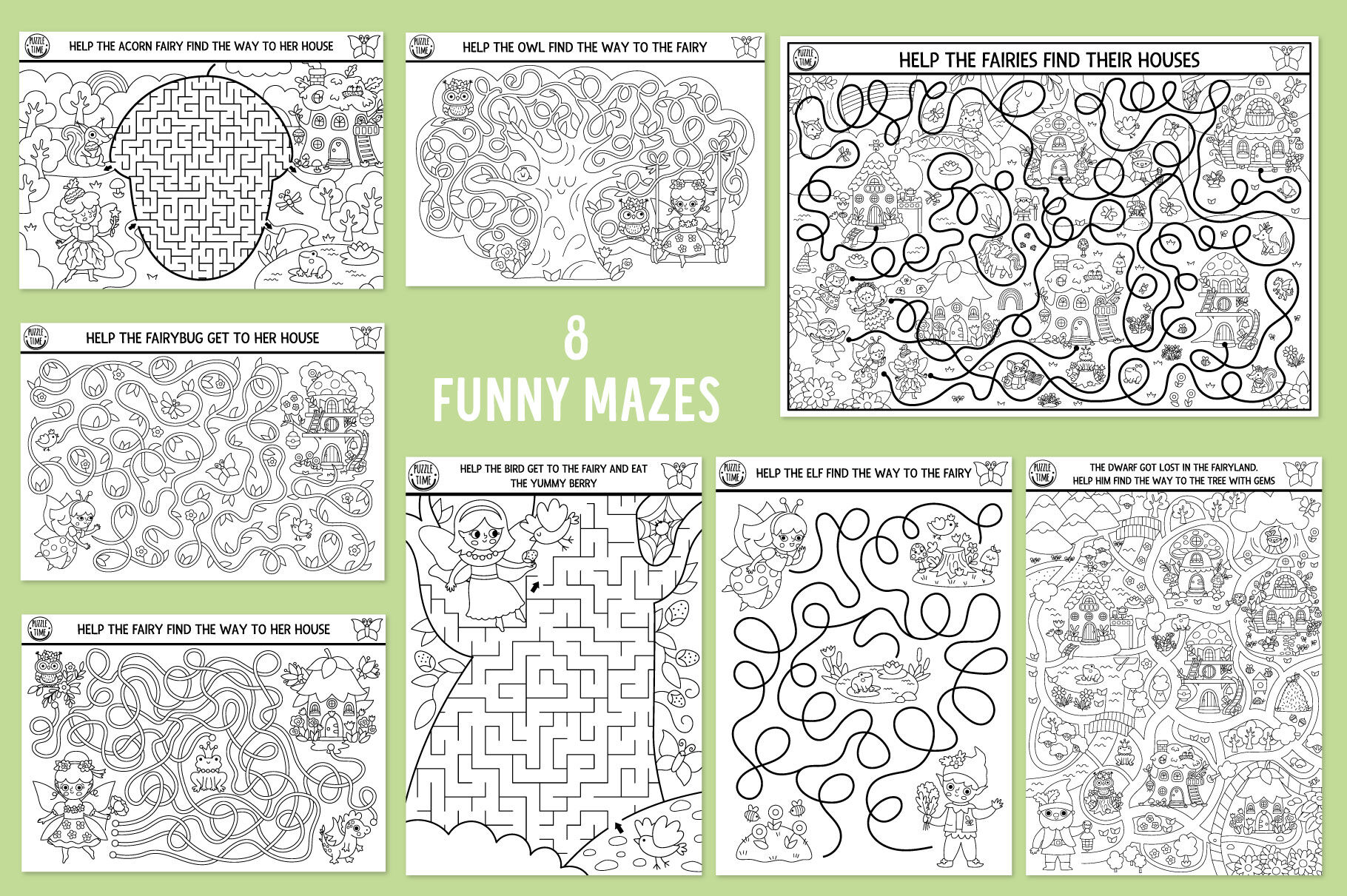 PUZZLE TIME
HELP THE ACORN FAIRY FIND THE WAY TO HER HOUSE

PUZZLE TIME
HELP THE OWL FIND THE WAY TO THE FAIRY

PUZZLE TIME
HELP THE FAIRIES FIND THEIR HOUSES

PUZZLE TIME
HELP THE FAIRYBUG GET TO HER HOUSE

8
FUNNY MAZES

PUZZLE TIME
HELP THE FAIRY FIND THE WAY TO HER HOUSE

PUZZLE TIME
HELP THE BIRD GET TO THE FAIRY AND EAT THE YUMMY BERRY

PUZZLE TIME
HELP THE ELF FIND THE WAY TO THE FAIRY

PUZZLE TIME
THE DWARF GOT LOST IN THE FAIRYLAND. HELP HIM FIND THE WAY TO THE TREE WITH GEMS