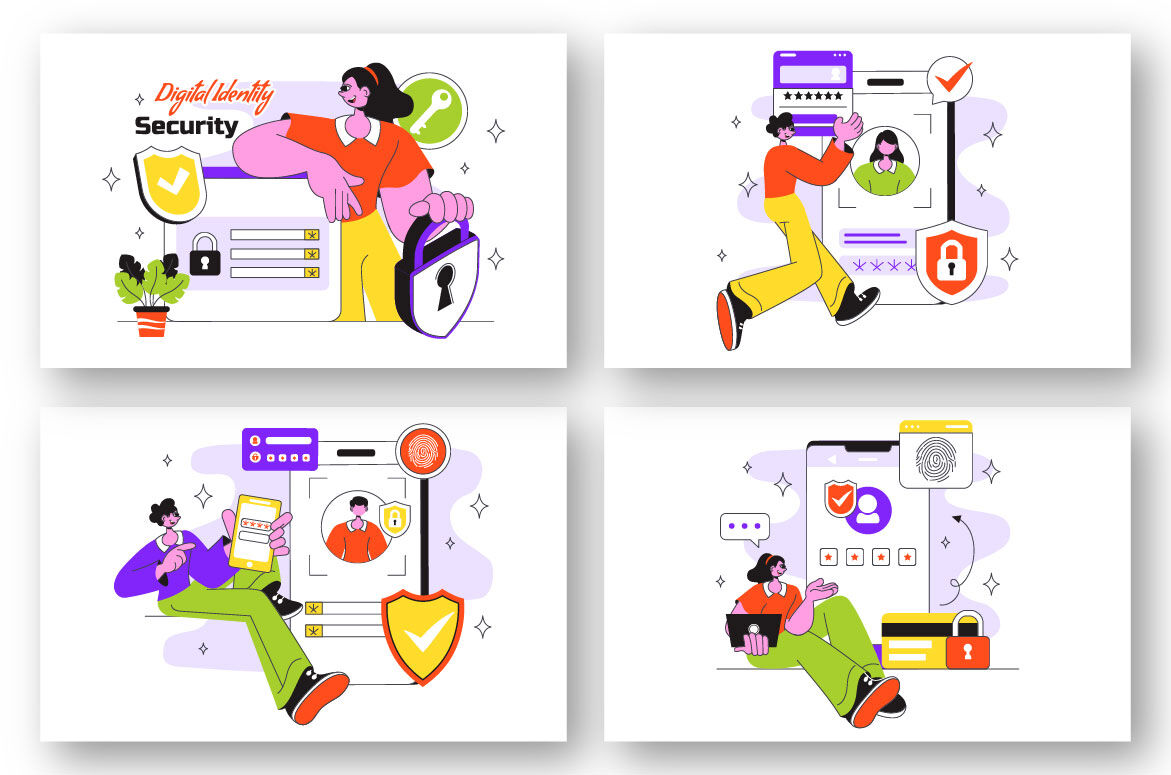 Digital Identity
Security