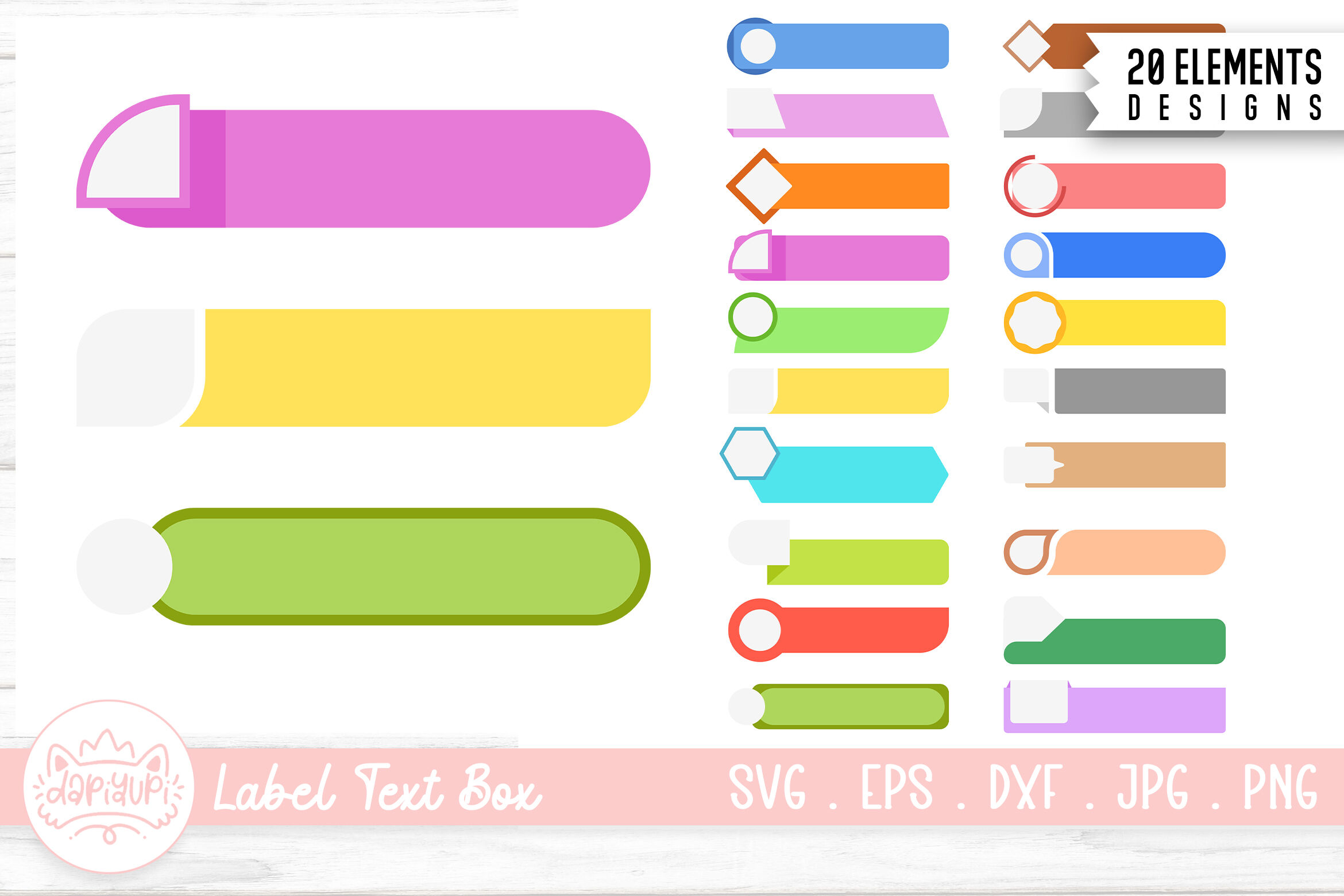 20 ELEMENTS
DESIGNS

dapiyupi

Label Text Box

SVG . EPS . DXF . JPG . PNG