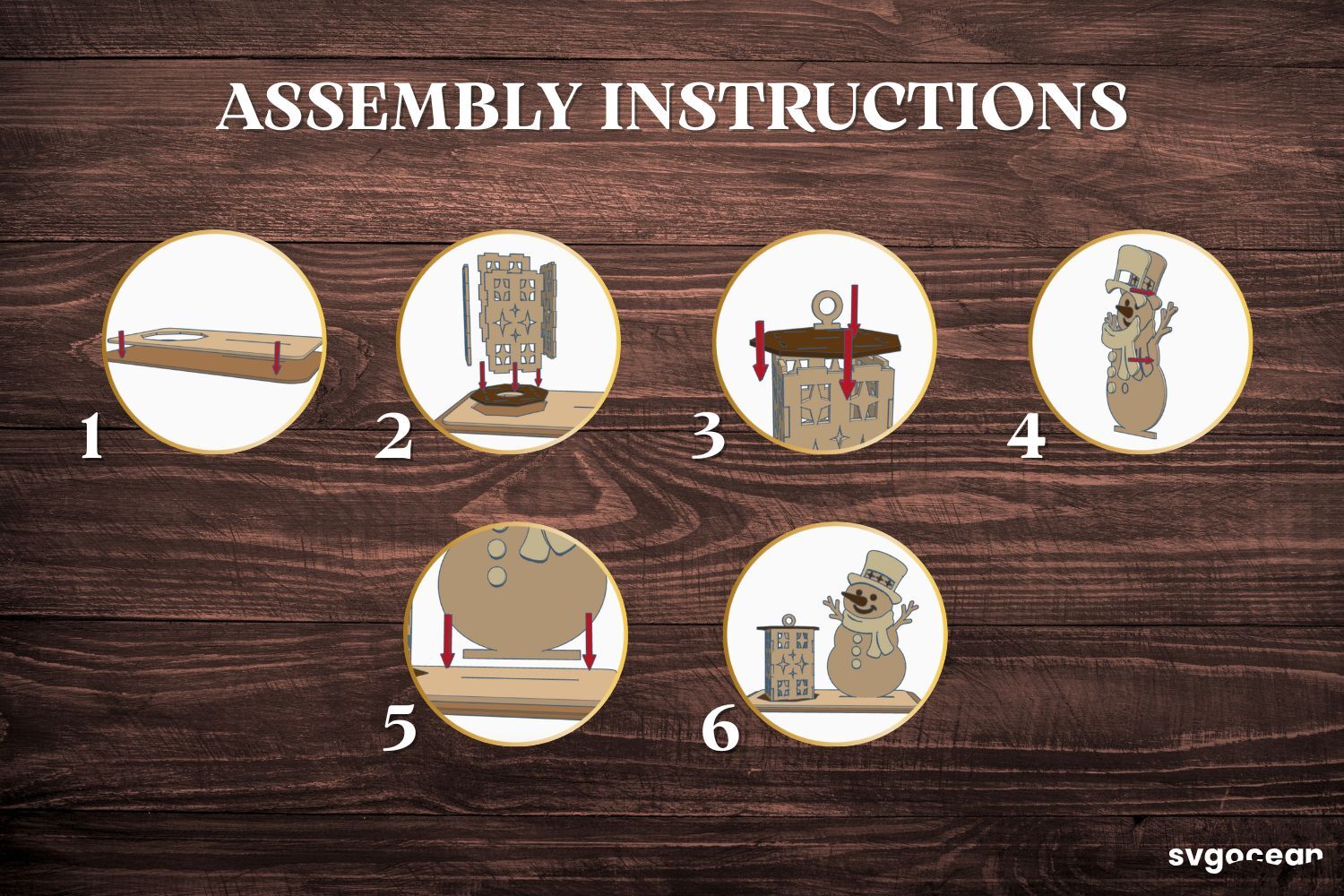 ASSEMBLY INSTRUCTIONS

1

2

3

4

5

6

svgocean