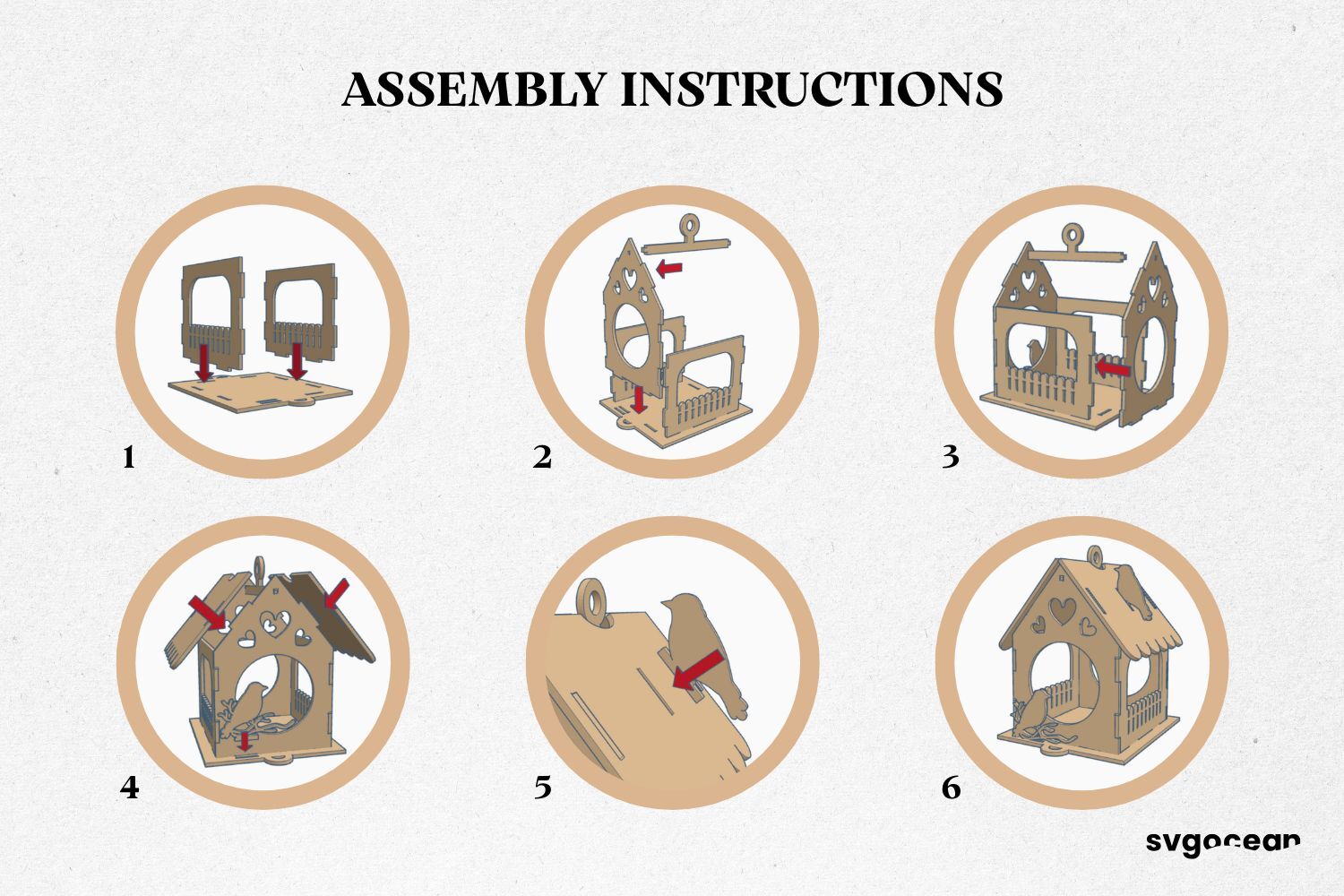 ASSEMBLY INSTRUCTIONS

1

2

3

4

5

6

svgocean