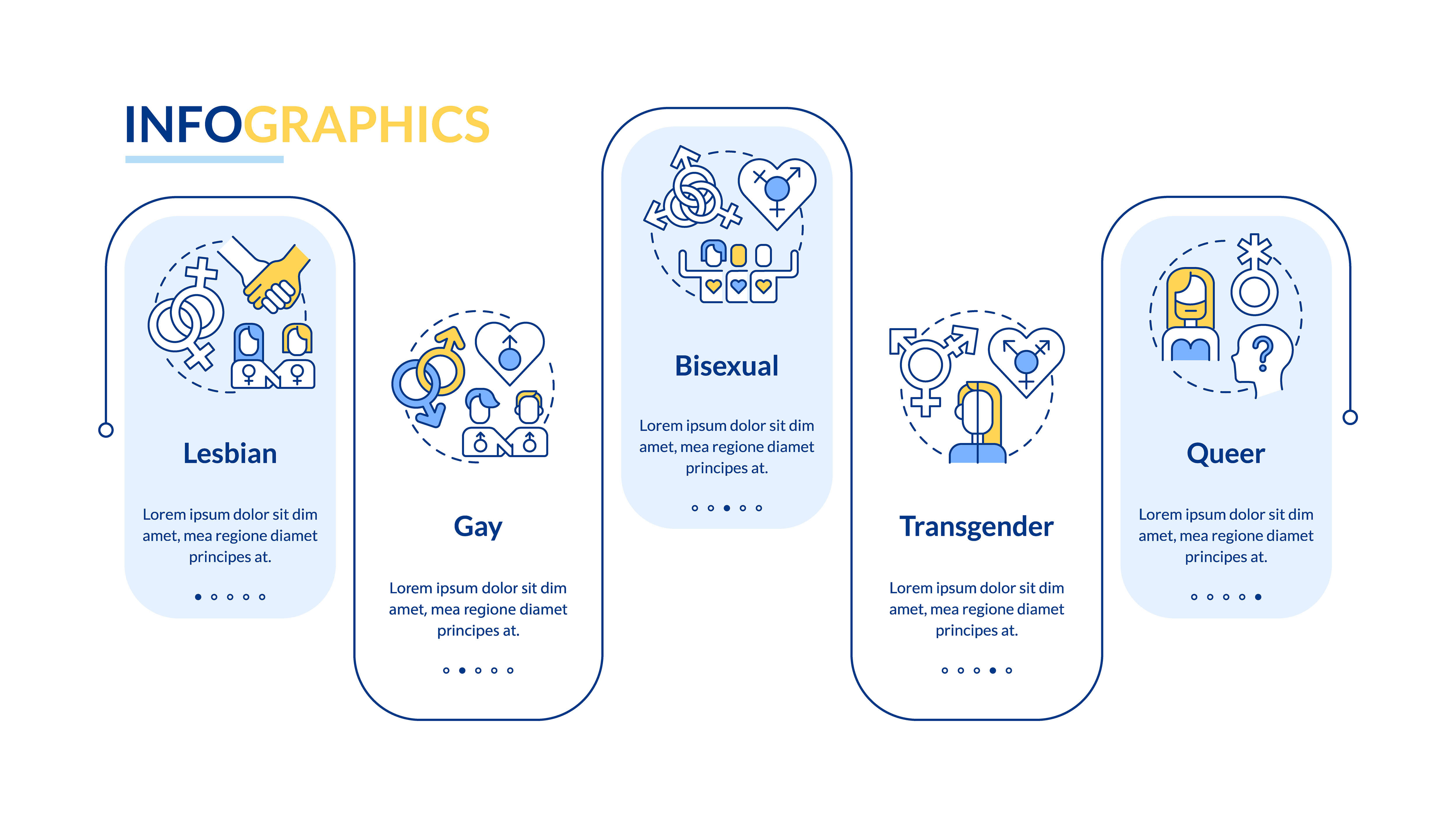 INFOGRAPHICS

Lesbian

Lorem ipsum dolor sit dim amet, mea regione diamet principes at.

Gay

Lorem ipsum dolor sit dim amet, mea regione diamet principes at.

Bisexual

Lorem ipsum dolor sit dim amet, mea regione diamet principes at.

Transgender

Lorem ipsum dolor sit dim amet, mea regione diamet principes at.

Queer

Lorem ipsum dolor sit dim amet, mea regione diamet principes at.