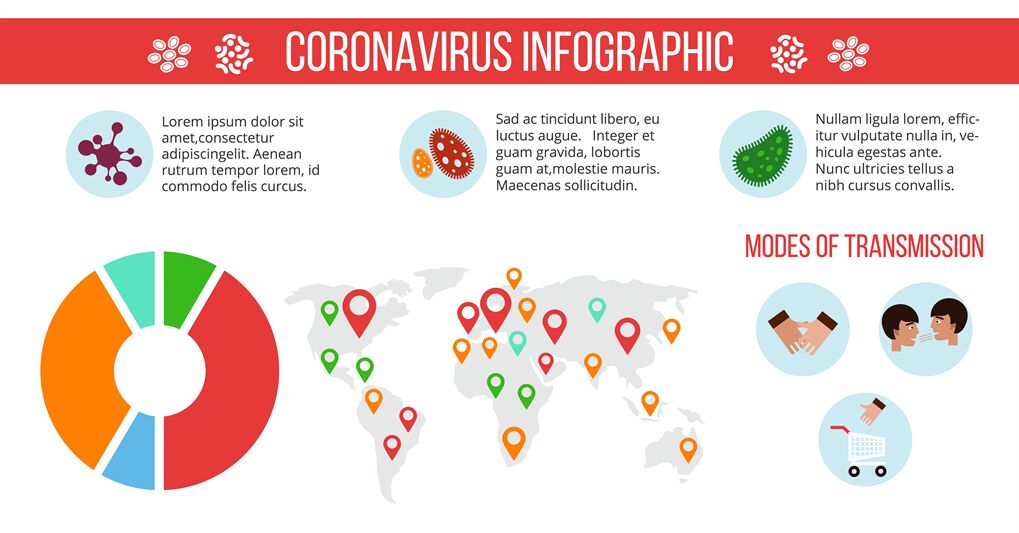 CORONAVIRUS INFOGRAPHIC

Lorem ipsum dolor sit amet,consectetur adipiscingelit. Aenean rutrum tempor lorem, id commodo felis curcus.

Sad ac tincidunt libero, eu luctus augue. Integer et guam gravida, lobortis guam at,molestie mauris. Maecenas sollicitudin.

Nullam ligula lorem, efficitur vulputate nulla in, vehicula egestas ante. Nunc ultricies tellus a nibh cursus convallis.

MODES OF TRANSMISSION