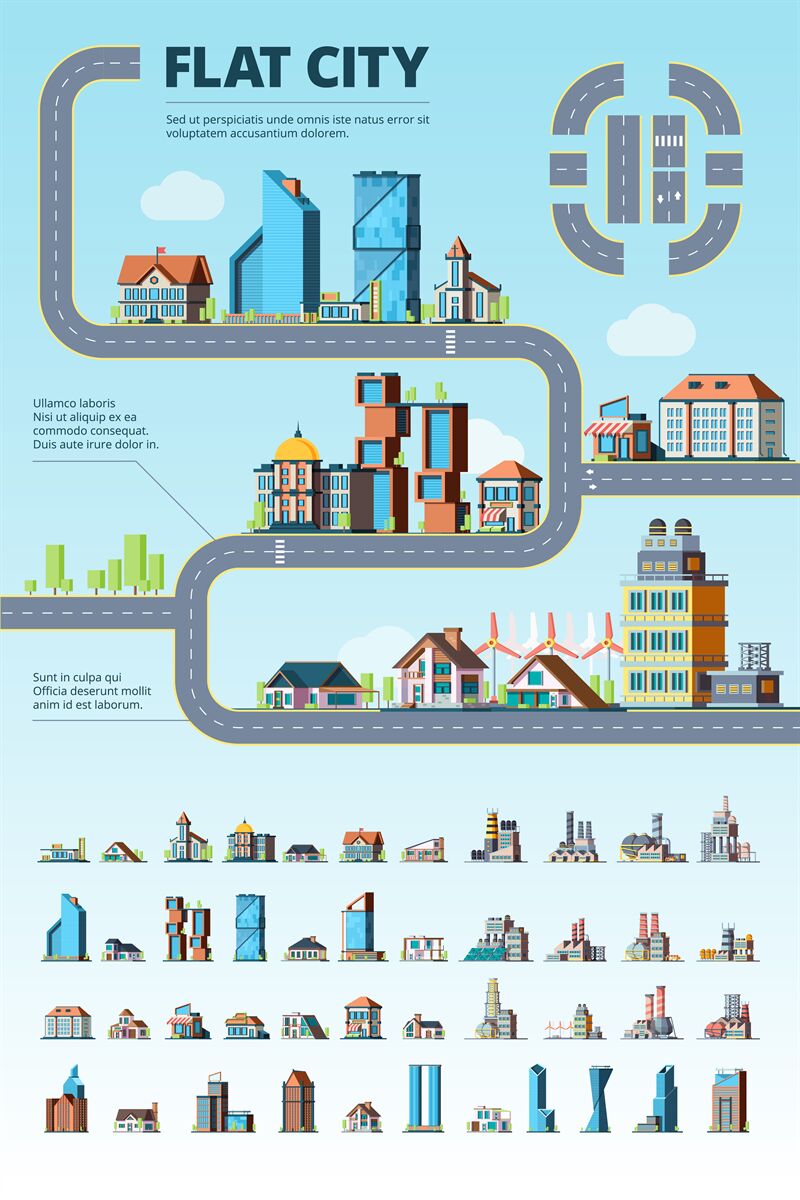 FLAT CITY

Sed ut perspiciatis unde omnis iste natus error sit voluptatem accusantium dolorem.

Ullamco laboris
Nisi ut aliquip ex ea
commodo consequat.
Duis aute irure dolor in.

Sunt in culpa qui
Officia deserunt mollit
anim id est laborum.