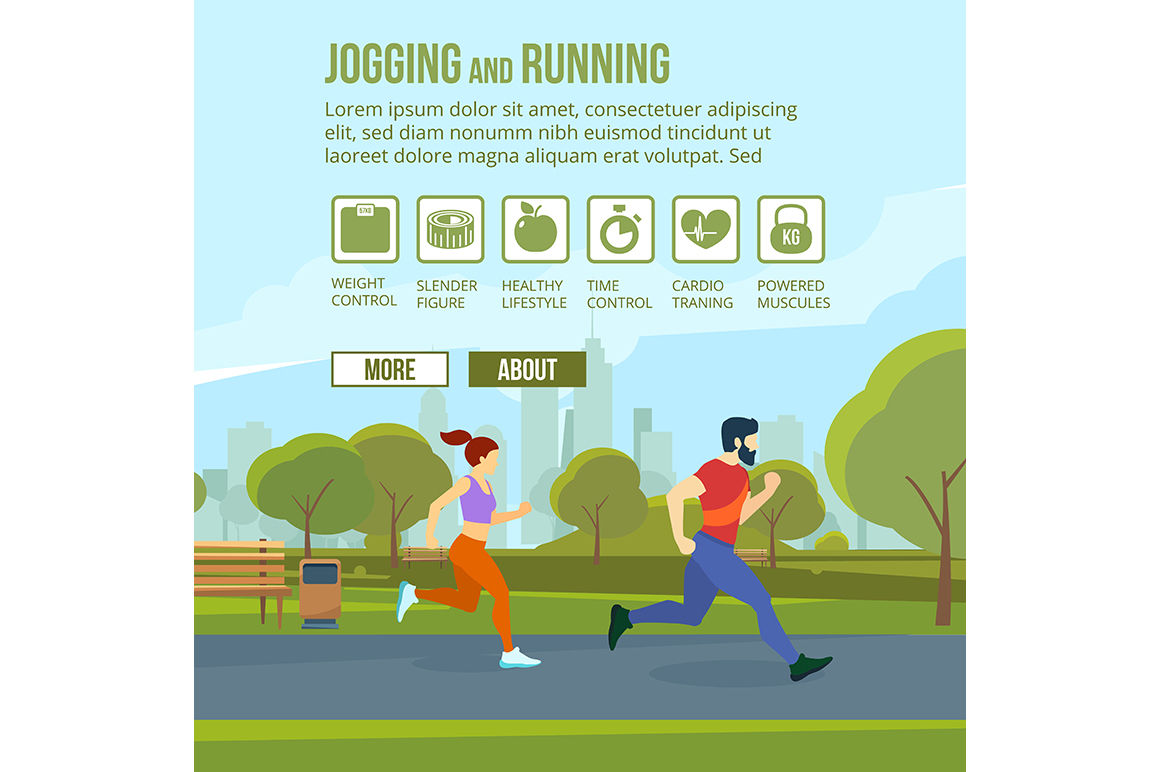 JOGGING AND RUNNING

Lorem ipsum dolor sit amet, consectetuer adipiscing elit, sed diam nonumm nibh euismod tincidunt ut laoreet dolore magna aliquam erat volutpat. Sed

57KG

KG

WEIGHT CONTROL

SLENDER FIGURE

HEALTHY LIFESTYLE

TIME CONTROL

CARDIO TRANING

POWERED MUSCULES

MORE

ABOUT