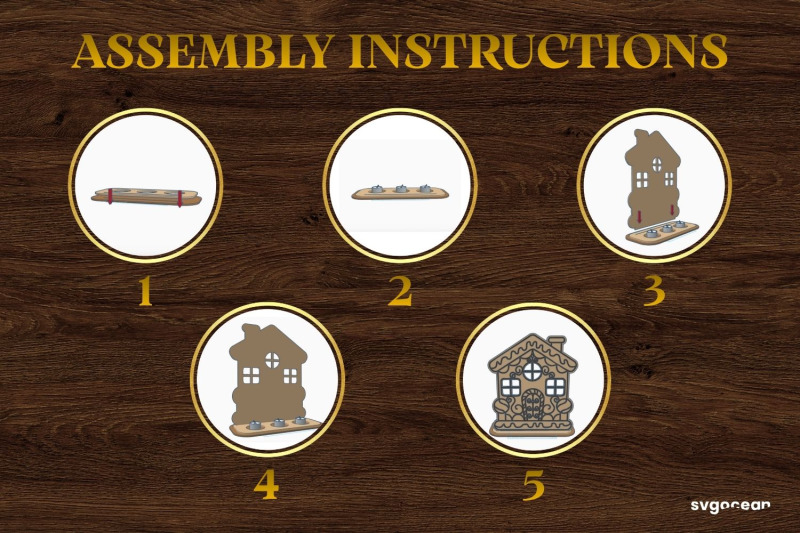 ASSEMBLY INSTRUCTIONS

1

2

3

4

5

svgocean