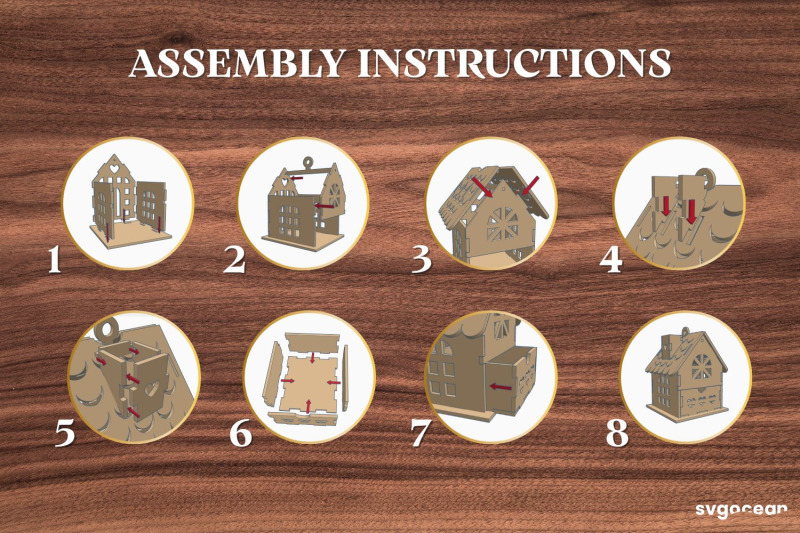 ASSEMBLY INSTRUCTIONS

1

2

3

4

5

6

7

8

svgocean