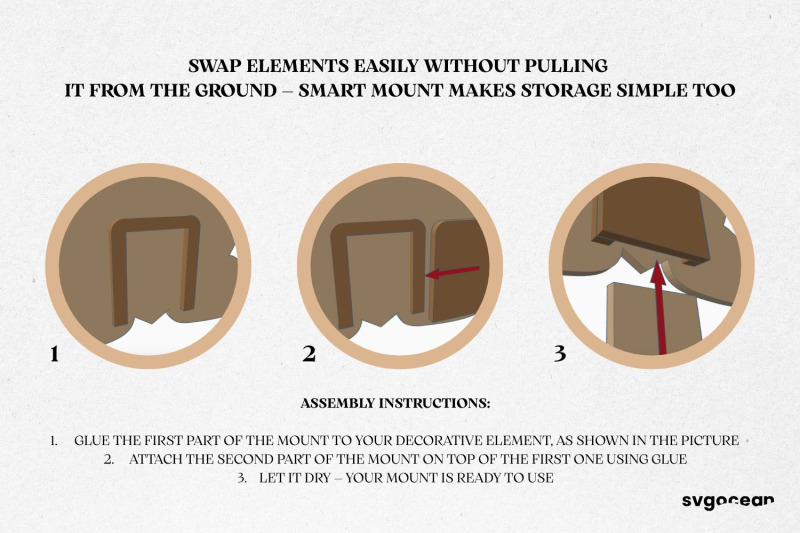 SWAP ELEMENTS EASILY WITHOUT PULLING
IT FROM THE GROUND – SMART MOUNT MAKES STORAGE SIMPLE TOO

1

2

3

ASSEMBLY INSTRUCTIONS:

1. GLUE THE FIRST PART OF THE MOUNT TO YOUR DECORATIVE ELEMENT, AS SHOWN IN THE PICTURE
2. ATTACH THE SECOND PART OF THE MOUNT ON TOP OF THE FIRST ONE USING GLUE
3. LET IT DRY – YOUR MOUNT IS READY TO USE

svgocean