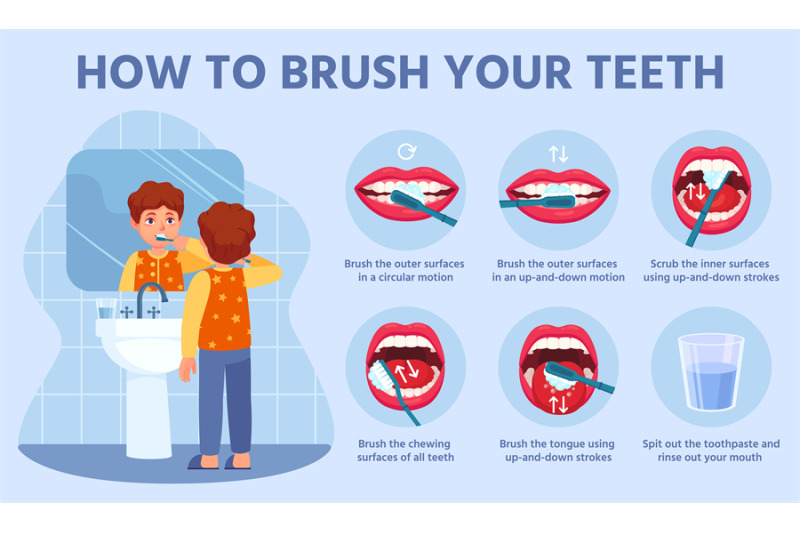 HOW TO BRUSH YOUR TEETH

Brush the outer surfaces in a circular motion

Brush the outer surfaces in an up-and-down motion

Scrub the inner surfaces using up-and-down strokes

Brush the chewing surfaces of all teeth

Brush the tongue using up-and-down strokes

Spit out the toothpaste and rinse out your mouth